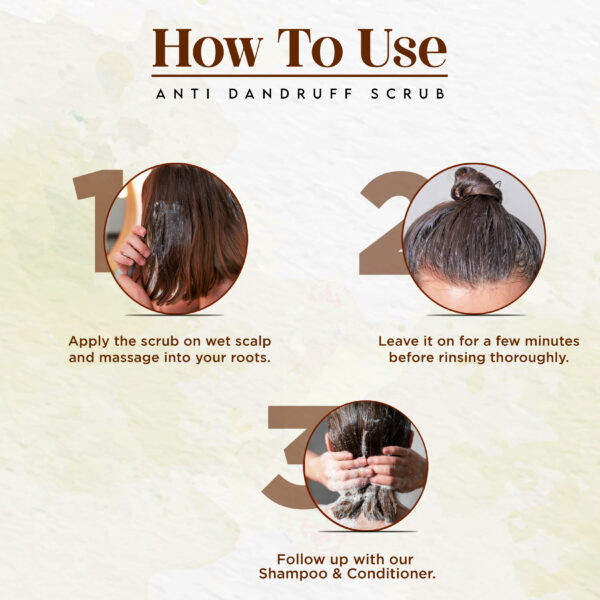 How To Use
ANTI DANDRUFF SCRUB

1

Apply the scrub on wet scalp and massage into your roots.

2

Leave it on for a few minutes before rinsing thoroughly.

3

Follow up with our Shampoo & Conditioner.