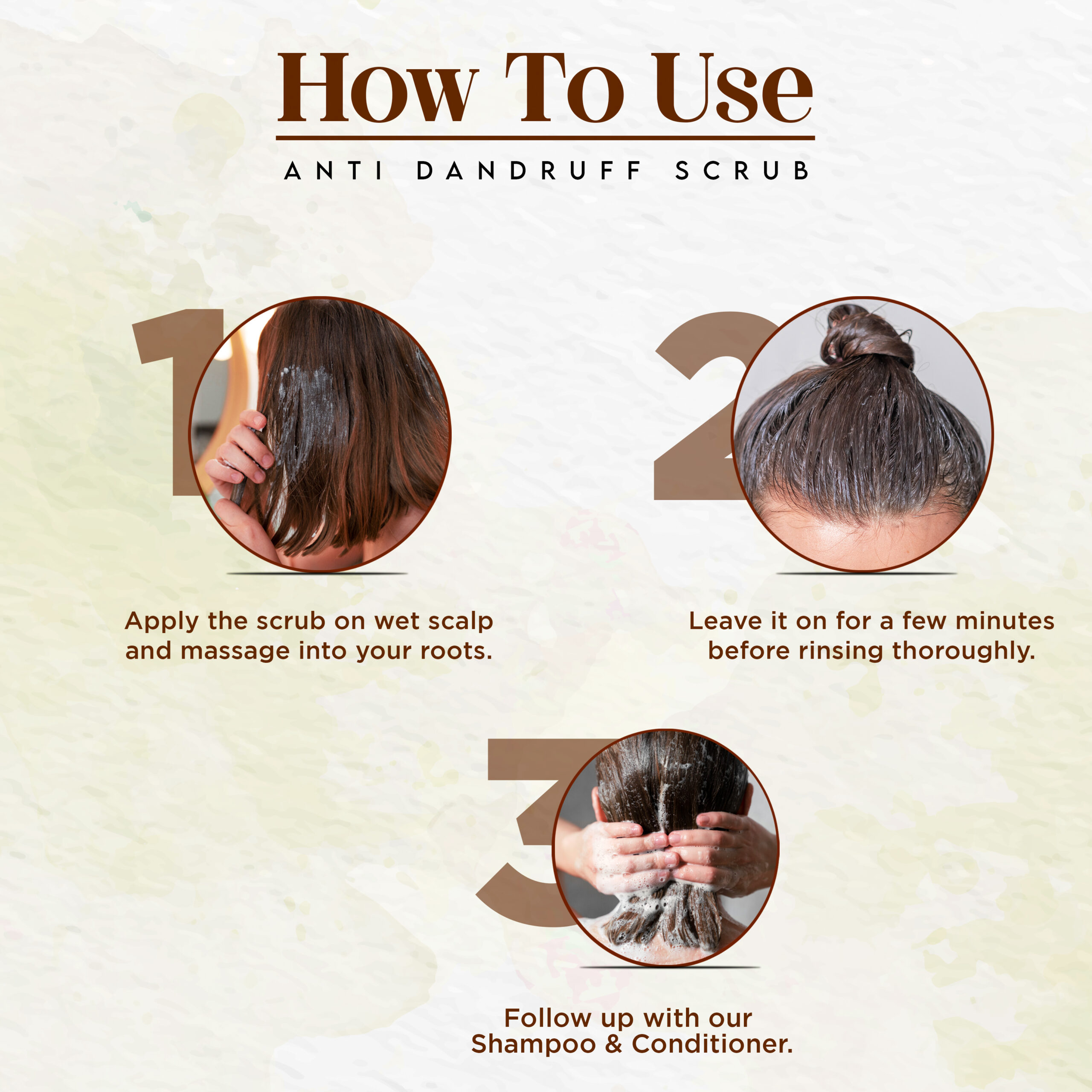 How To Use

ANTI DANDRUFF SCRUB

1

Apply the scrub on wet scalp and massage into your roots.

2

Leave it on for a few minutes before rinsing thoroughly.

3

Follow up with our Shampoo & Conditioner.