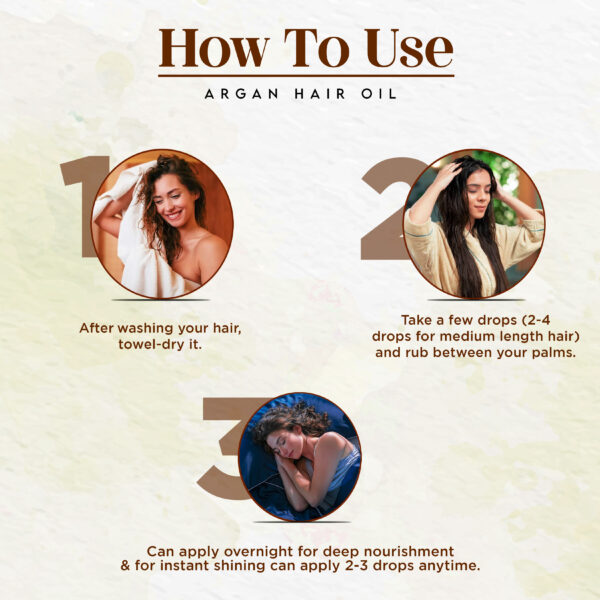 How To Use

ARGAN HAIR OIL

1

After washing your hair, towel-dry it.

2

Take a few drops (2-4 drops for medium length hair) and rub between your palms.

3

Can apply overnight for deep nourishment & for instant shining can apply 2-3 drops anytime.