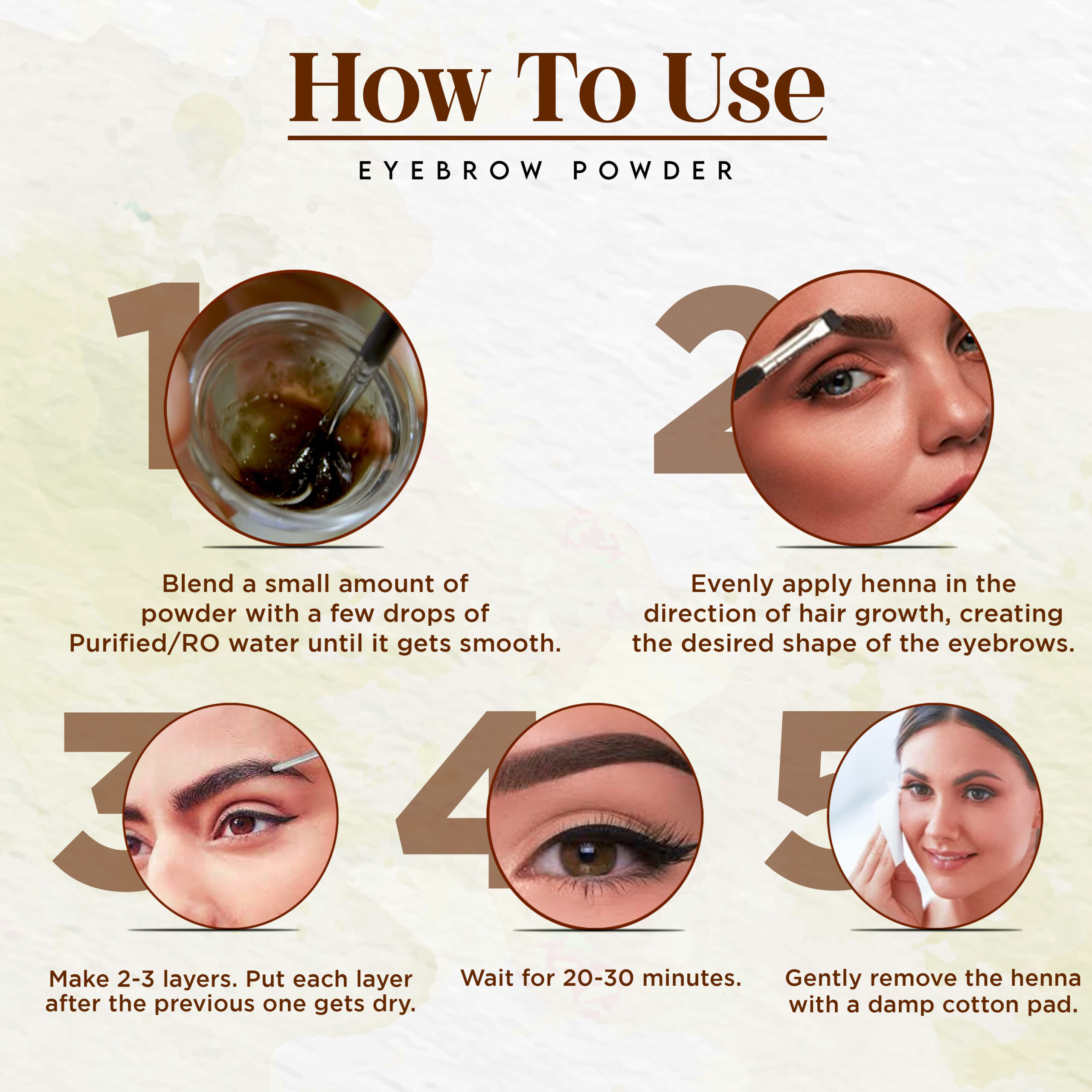 How To Use

EYEBROW POWDER

1

Blend a small amount of powder with a few drops of Purified/RO water until it gets smooth.

2

Evenly apply henna in the direction of hair growth, creating the desired shape of the eyebrows.

3

Make 2-3 layers. Put each layer after the previous one gets dry.

4

Wait for 20-30 minutes.

5

Gently remove the henna with a damp cotton pad.