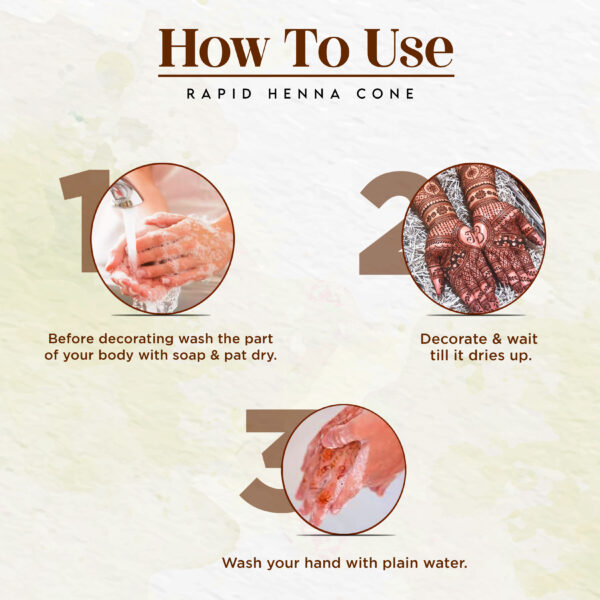 How To Use

RAPID HENNA CONE

1

Before decorating wash the part of your body with soap & pat dry.

2

Decorate & wait till it dries up.

3

Wash your hand with plain water.