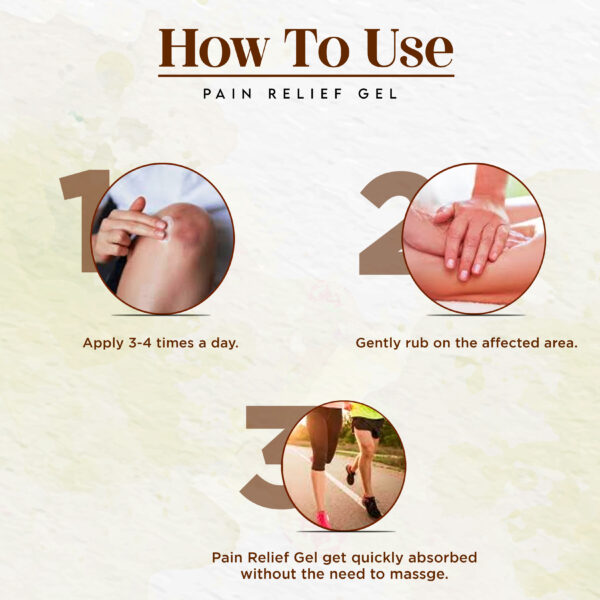 How To Use

PAIN RELIEF GEL

1

Apply 3-4 times a day.

2

Gently rub on the affected area.

3

Pain Relief Gel get quickly absorbed without the need to massge.