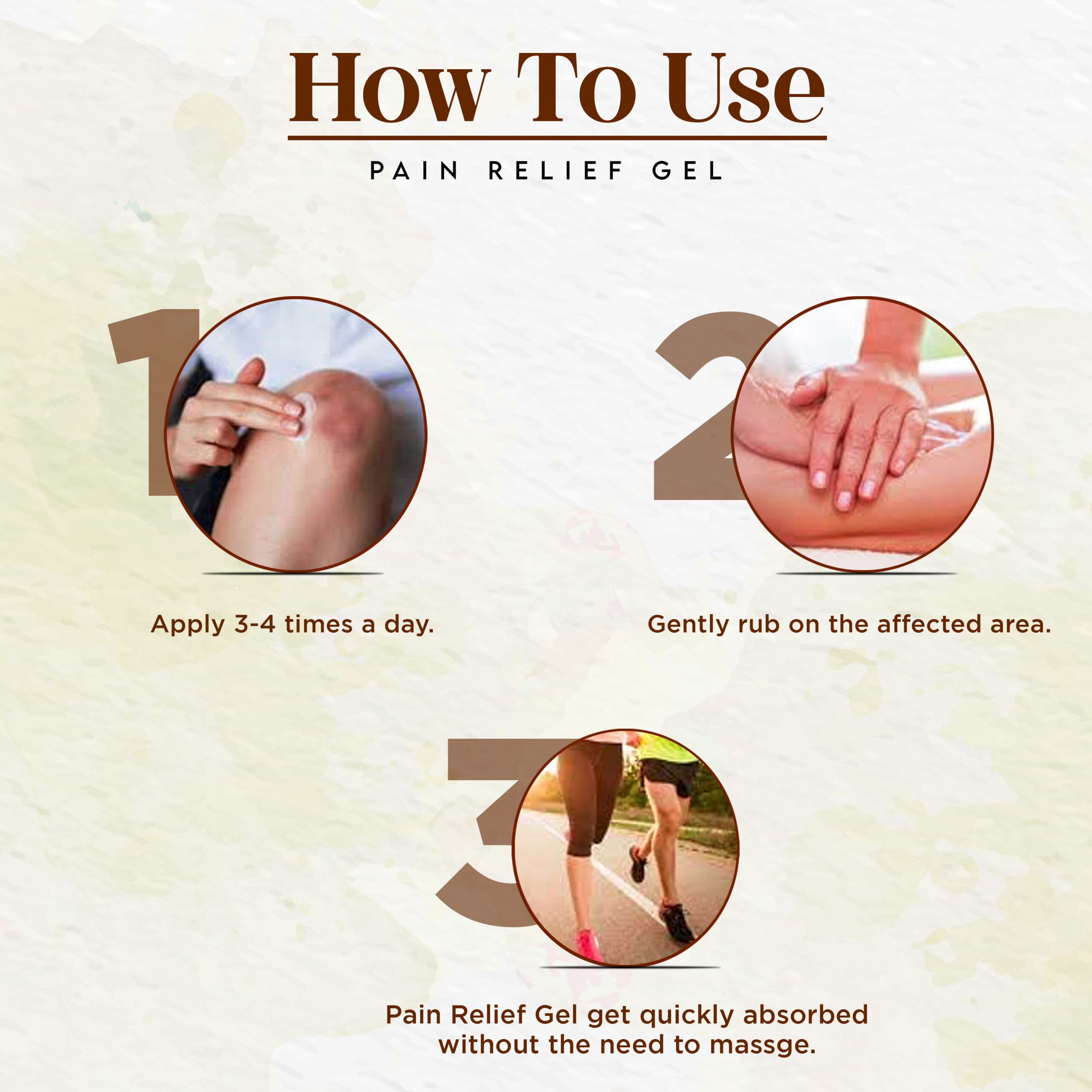 How To Use

PAIN RELIEF GEL

1

Apply 3-4 times a day.

2

Gently rub on the affected area.

3

Pain Relief Gel get quickly absorbed without the need to massge.