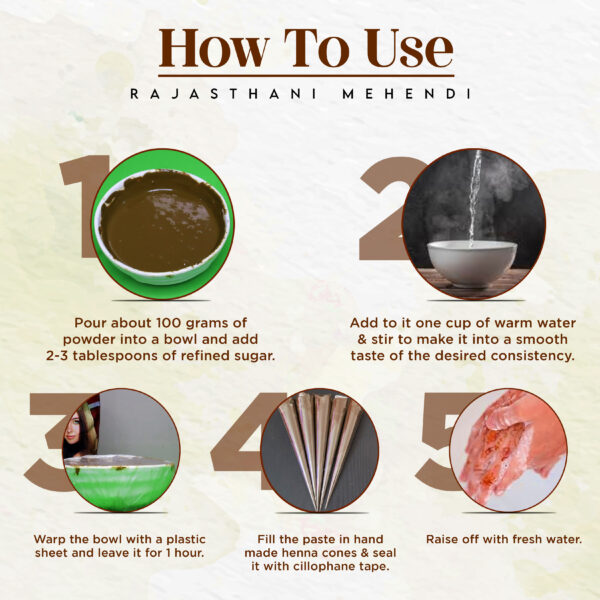 How To Use
RAJASTHANI MEHENDI

1
Pour about 100 grams of powder into a bowl and add 2-3 tablespoons of refined sugar.

2
Add to it one cup of warm water & stir to make it into a smooth taste of the desired consistency.

3
Warp the bowl with a plastic sheet and leave it for 1 hour.

4
Fill the paste in hand made henna cones & seal it with cillophane tape.

5
Raise off with fresh water.